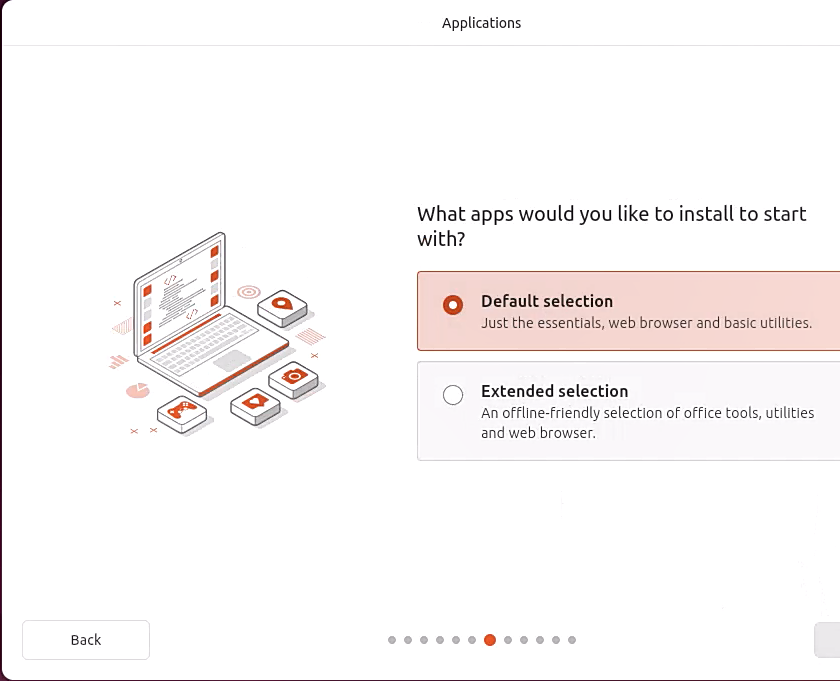 Applications

What apps would you like to install to start with?

Default selection
Just the essentials, web browser and basic utilities.

Extended selection
An offline-friendly selection of office tools, utilities and web browser.

Back