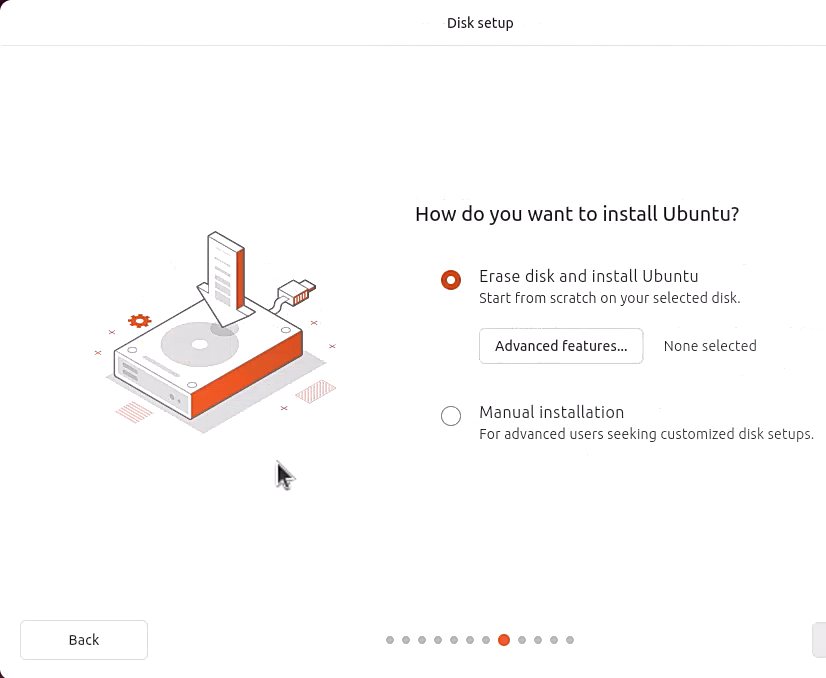 Disk setup

How do you want to install Ubuntu?

Erase disk and install Ubuntu
Start from scratch on your selected disk.

Advanced features...

None selected

Manual installation
For advanced users seeking customized disk setups.

Back